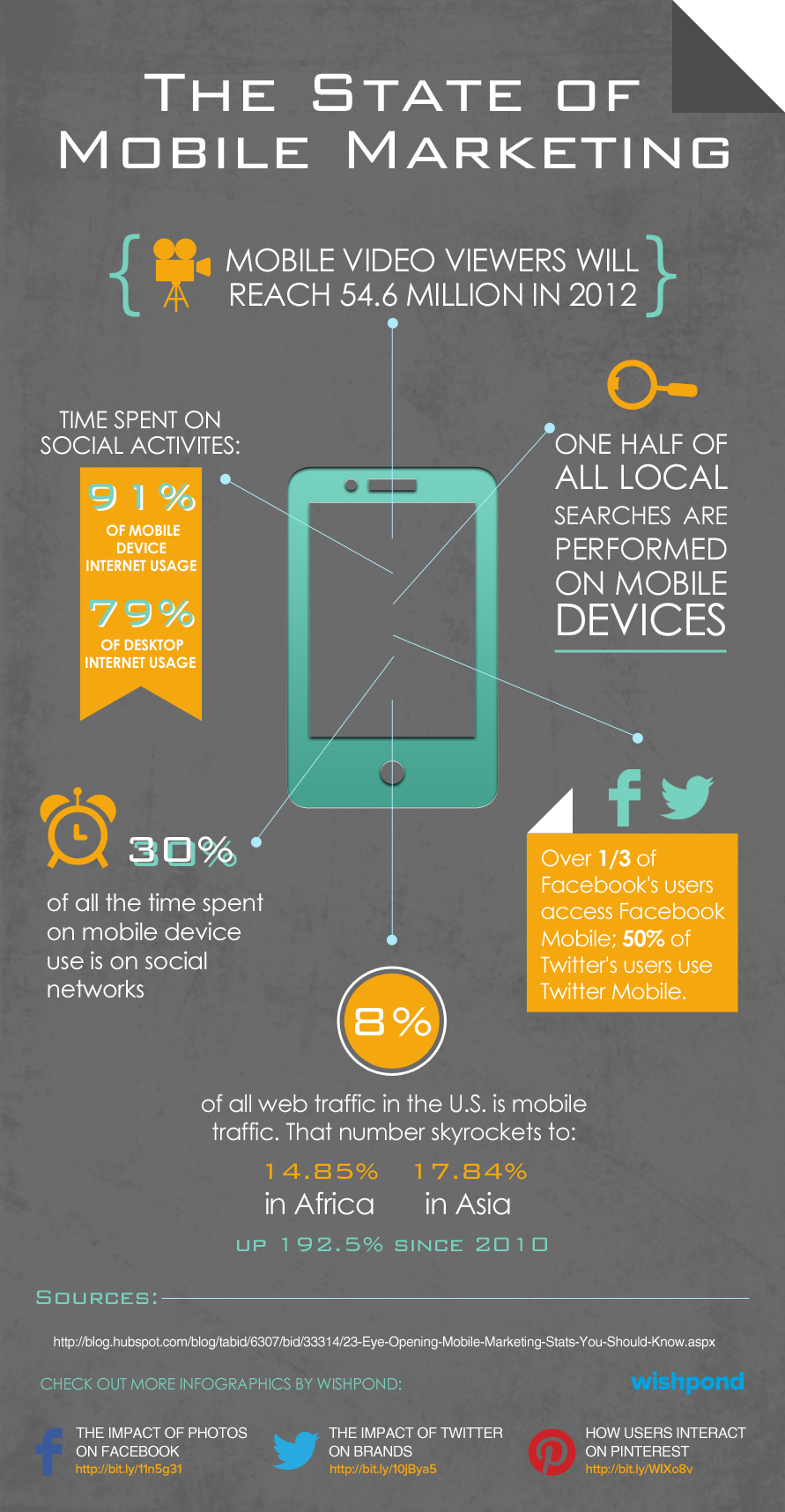 THE STATE OF MOBILE MARKETING

MOBILE VIDEO VIEWERS WILL REACH 54.6 MILLION IN 2012

TIME SPENT ON SOCIAL ACTIVITES:

91%
OF MOBILE DEVICE INTERNET USAGE

79%
OF DESKTOP INTERNET USAGE

ONE HALF OF ALL LOCAL SEARCHES ARE PERFORMED ON MOBILE DEVICES

30%
of all the time spent on mobile device use is on social networks

Over 1/3 of Facebook's users access Facebook Mobile; 50% of Twitter's users use Twitter Mobile.

8%
of all web traffic in the U.S. is mobile traffic. That number skyrockets to:

14.85%
in Africa

17.84%
in Asia

UP 192.5% SINCE 2010

SOURCES:

http://blog.hubspot.com/blog/tabid/6307/bid/33314/23-Eye-Opening-Mobile-Marketing-Stats-You-Should-Know.aspx

CHECK OUT MORE INFOGRAPHICS BY WISHPOND:

wishpond

THE IMPACT OF PHOTOS ON FACEBOOK
http://bit.ly/11n5g31

THE IMPACT OF TWITTER ON BRANDS
http://bit.ly/10jBya5

HOW USERS INTERACT ON PINTEREST
http://bit.ly/WIXo8v